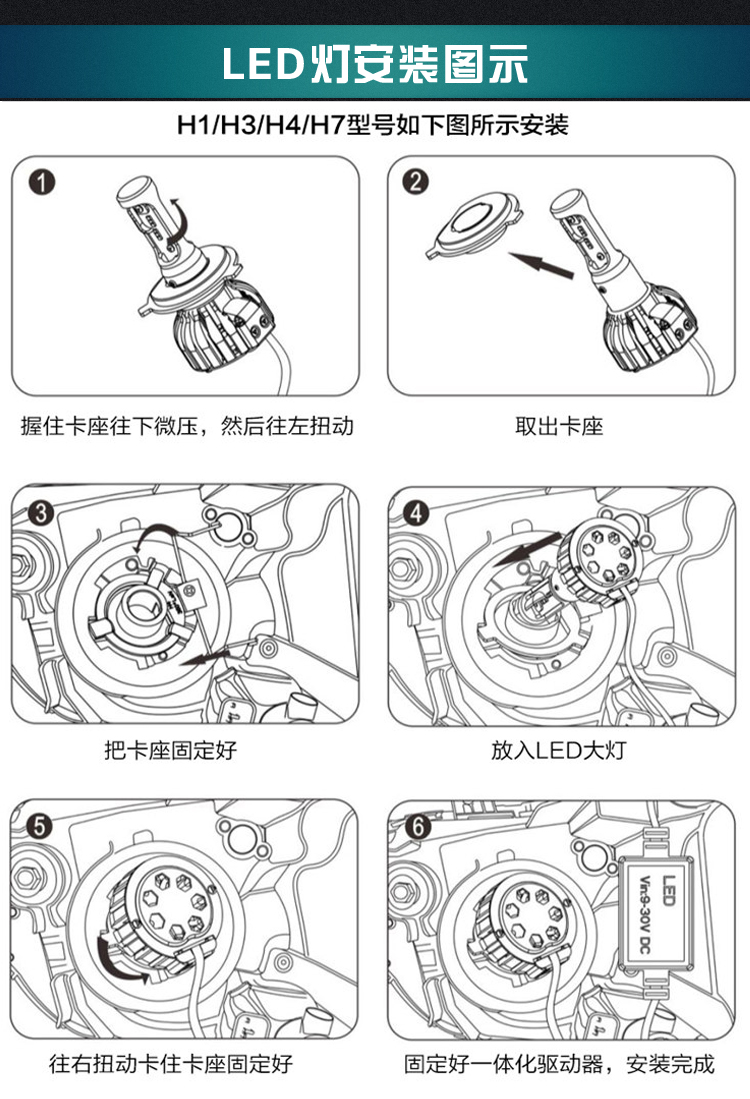 LED灯安装图示

H1/H3/H4/H7型号如下图所示安装

1

握住卡座往下微压，然后往左扭动

2

取出卡座

3

把卡座固定好

4

放入LED大灯

5

往右扭动卡住卡座固定好

6

LED
Vin:9-30V DC

固定好一体化驱动器，安装完成